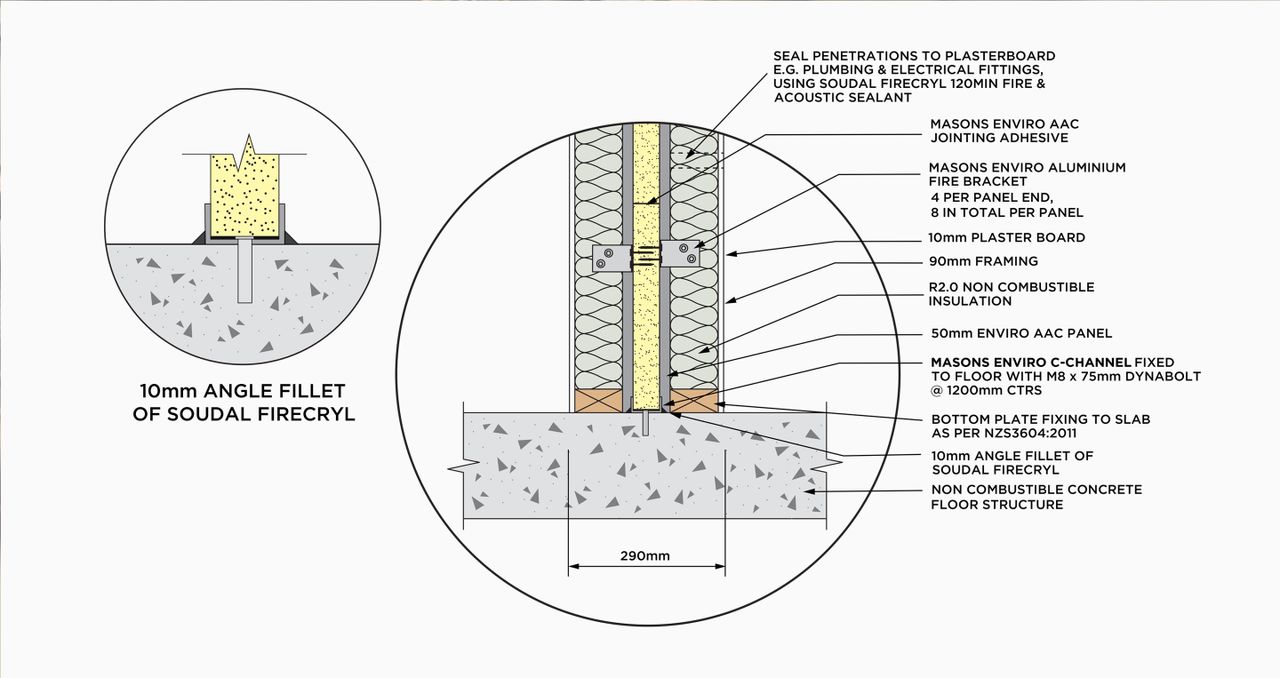 10mm ANGLE FILLET OF SOUDAL FIRECRYL

SEAL PENETRATIONS TO PLASTERBOARD E.G. PLUMBING & ELECTRICAL FITTINGS, USING SOUDAL FIRECRYL 120MIN FIRE & ACOUSTIC SEALANT

MASONS ENVIRO AAC JOINTING ADHESIVE

MASONS ENVIRO ALUMINIUM FIRE BRACKET
4 PER PANEL END, 8 IN TOTAL PER PANEL

10mm PLASTER BOARD

90mm FRAMING

R2.0 NON COMBUSTIBLE INSULATION

50mm ENVIRO AAC PANEL

MASONS ENVIRO C-CHANNEL FIXED TO FLOOR WITH M8 x 75mm DYNABOLT @ 1200mm CTRS

BOTTOM PLATE FIXING TO SLAB AS PER NZS3604:2011

10mm ANGLE FILLET OF SOUDAL FIRECRYL

NON COMBUSTIBLE CONCRETE FLOOR STRUCTURE

290mm