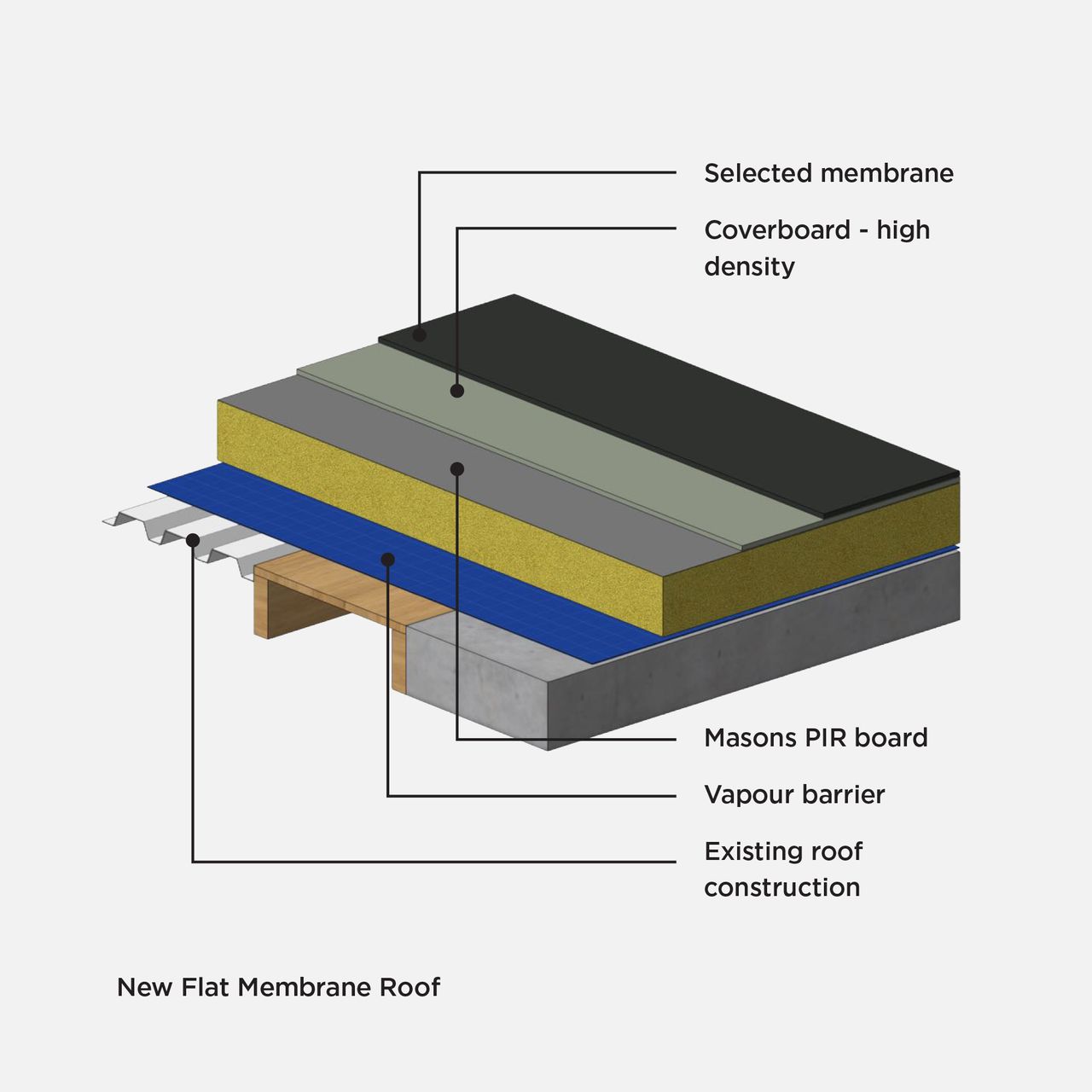 Selected membrane

Coverboard - high density

Masons PIR board

Vapour barrier

Existing roof construction

New Flat Membrane Roof